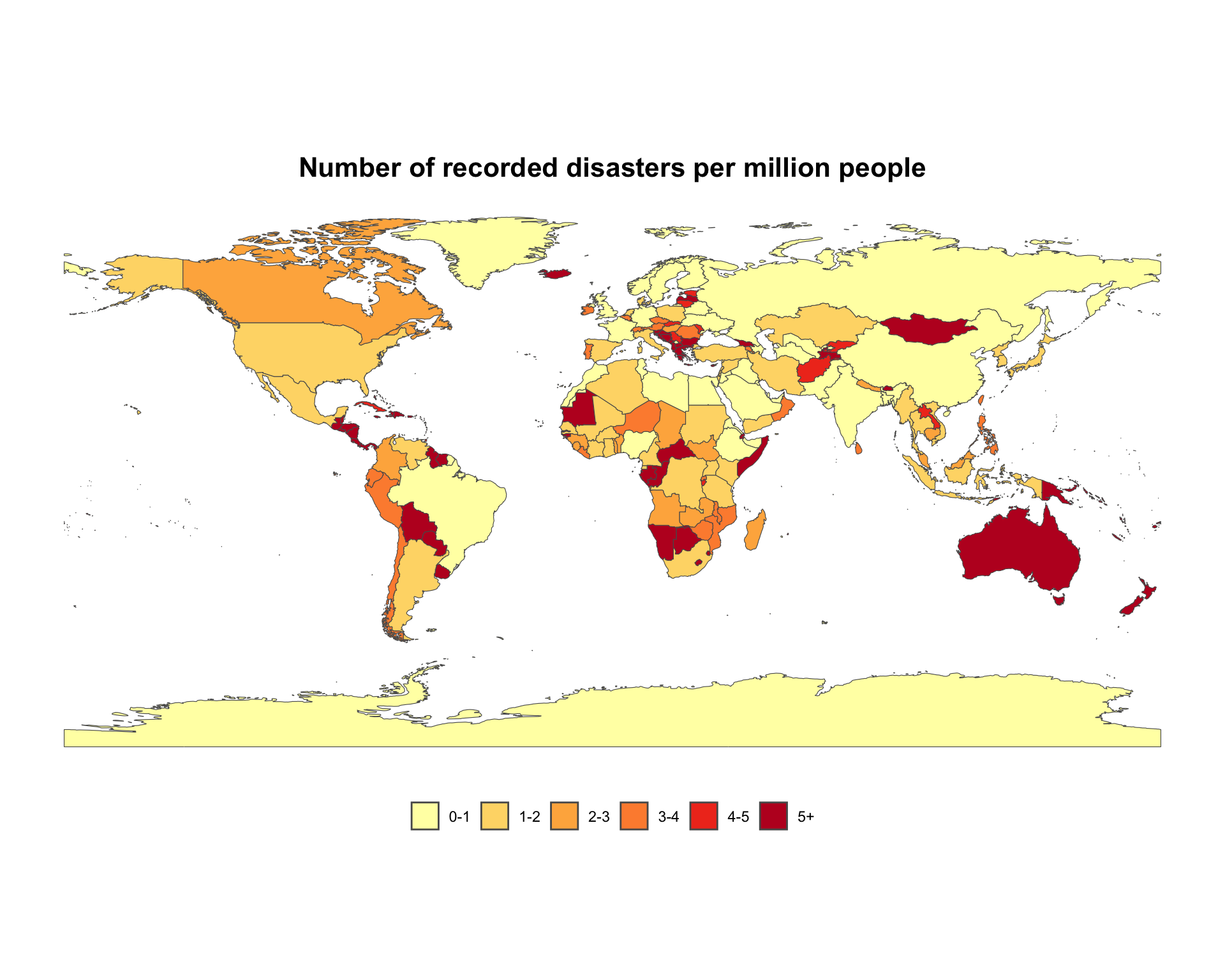 Number of recorded disasters per million people

0-1 1-2 2-3 3-4 4-5 5+